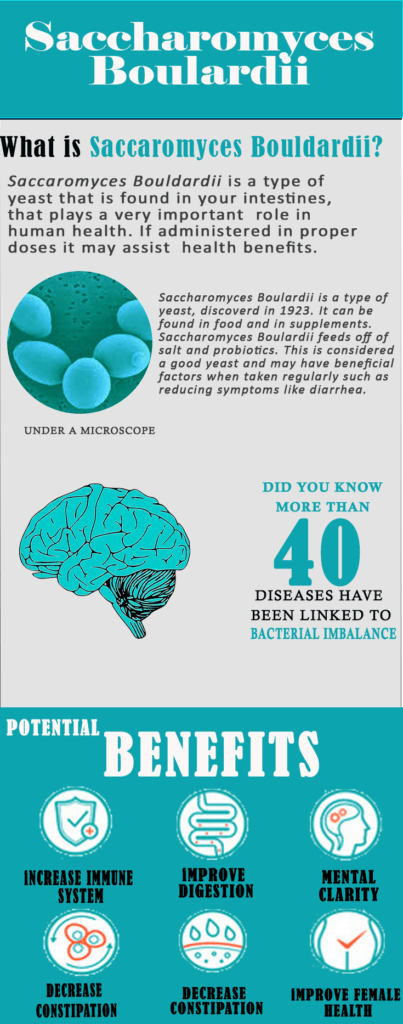 Saccharomyces Boulardii

What is Saccaromyces Bouldardii?

Saccaromyces Bouldardii is a type of yeast that is found in your intestines, that plays a very important role in human health. If administered in proper doses it may assist health benefits.

Saccharomyces Boulardii is a type of yeast, discoverd in 1923. It can be found in food and in supplements. Saccharomyces Boulardii feeds off of salt and probiotics. This is considered a good yeast and may have beneficial factors when taken regularly such as reducing symptoms like diarrhea.

UNDER A MICROSCOPE

DID YOU KNOW MORE THAN 40 DISEASES HAVE BEEN LINKED TO BACTERIAL IMBALANCE

POTENTIAL BENEFITS

INCREASE IMMUNE SYSTEM

IMPROVE DIGESTION

MENTAL CLARITY

DECREASE CONSTIPATION

DECREASE CONSTIPATION

IMPROVE FEMALE HEALTH